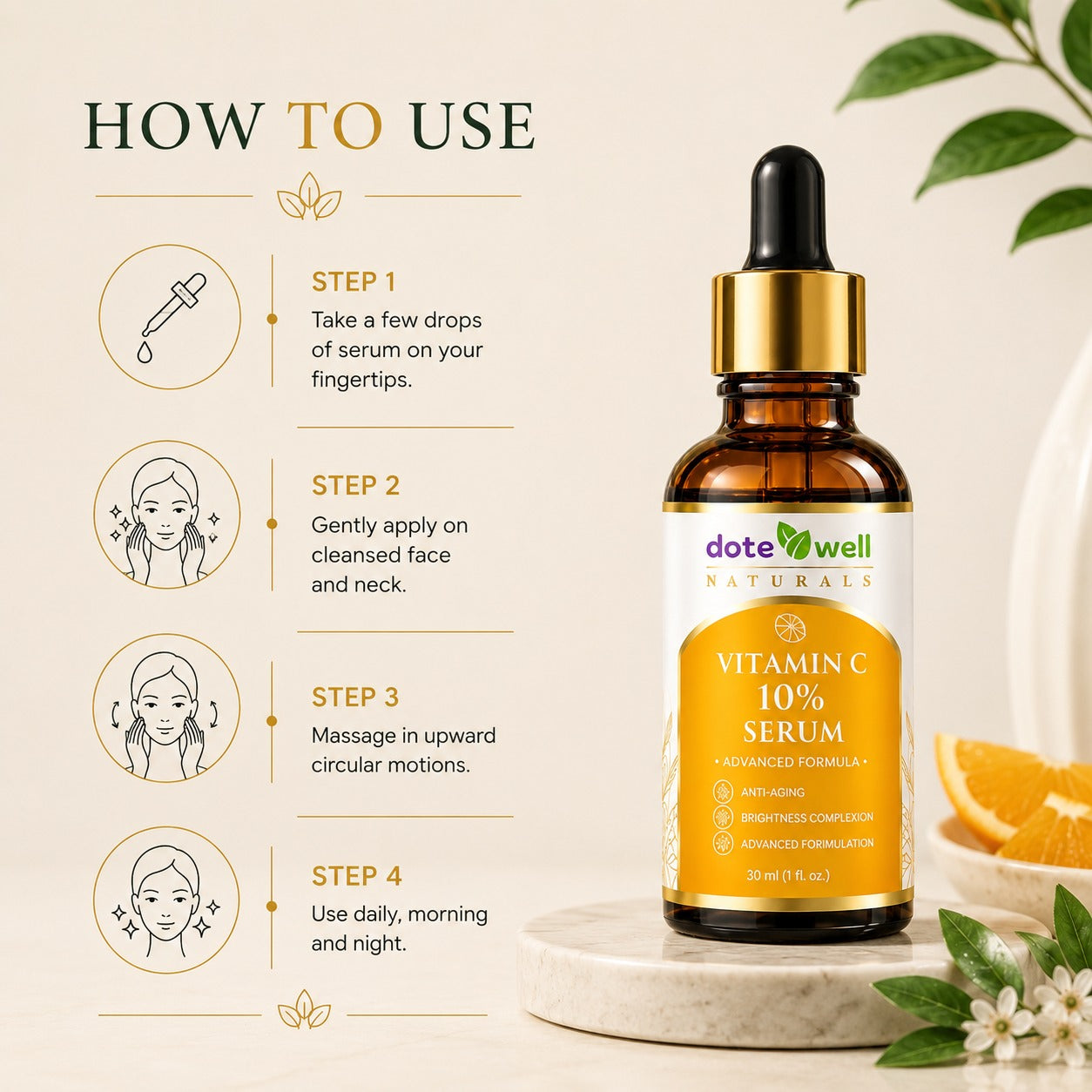 HOW TO USE

STEP 1
Take a few drops of serum on your fingertips.

STEP 2
Gently apply on cleansed face and neck.

STEP 3
Massage in upward circular motions.

STEP 4
Use daily, morning and night.

dote well
NATURALS

VITAMIN C
10%
SERUM
• ADVANCED FORMULA •
ANTI-AGING
BRIGHTNESS COMPLEXION
ADVANCED FORIMULATION
30 ml (1 fl. oz.)